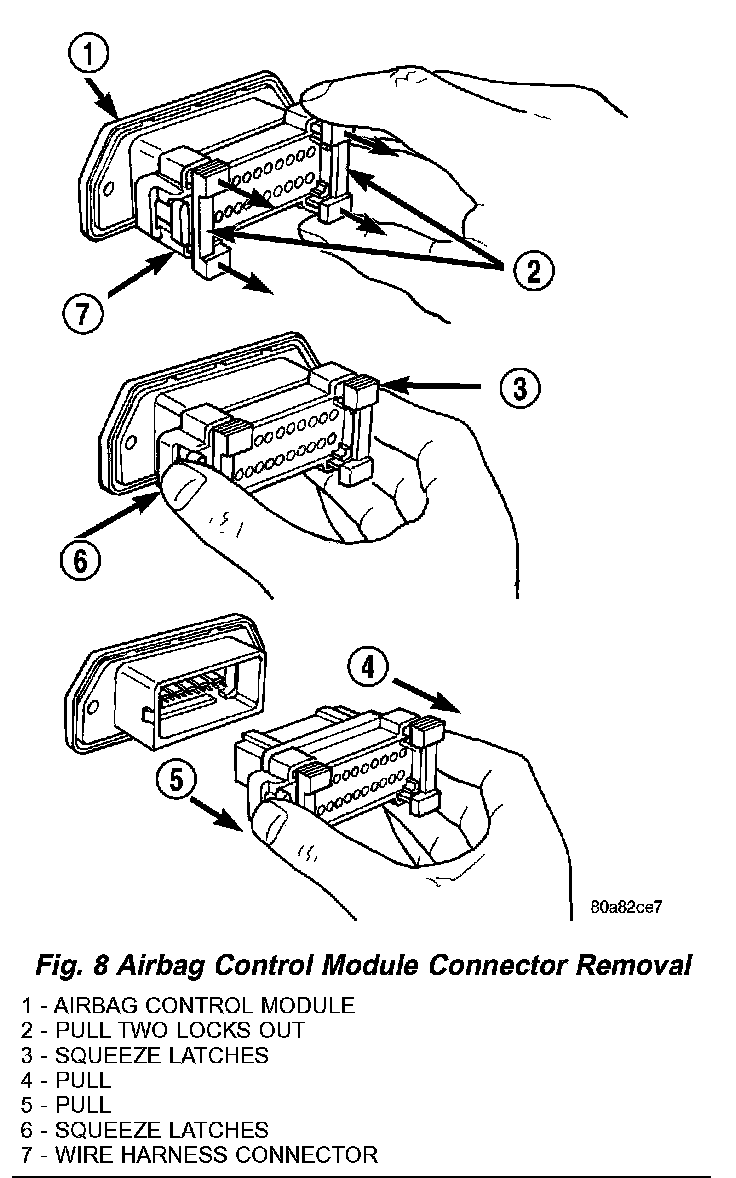 1
2
7
3
6
4
5
80a82ce7

Fig. 8 Airbag Control Module Connector Removal

1 - AIRBAG CONTROL MODULE
2 - PULL TWO LOCKS OUT
3 - SQUEEZE LATCHES
4 - PULL
5 - PULL
6 - SQUEEZE LATCHES
7 - WIRE HARNESS CONNECTOR