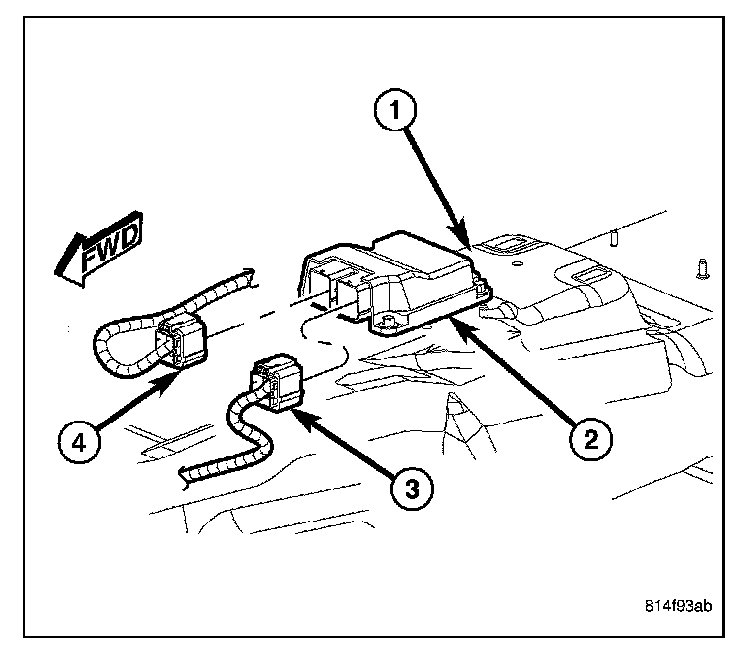 FWD
1
2
3
4
814f93ab