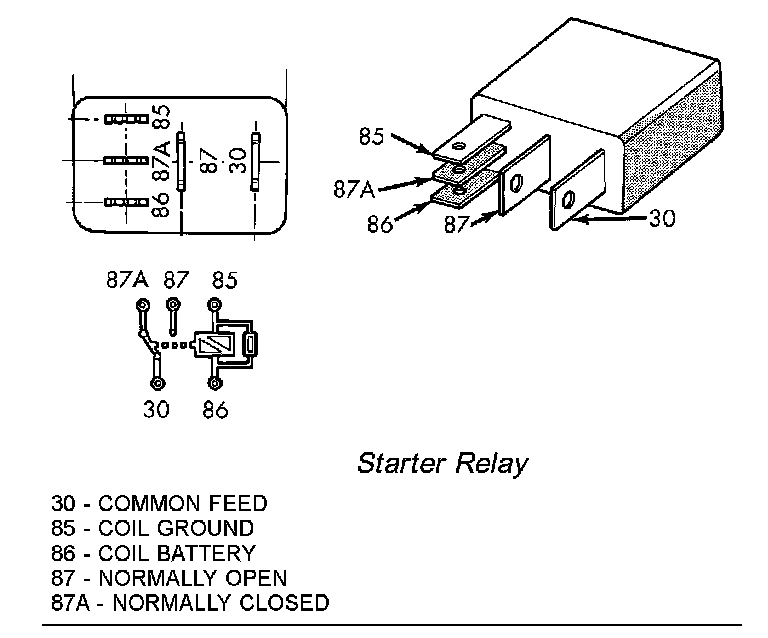 85
87A
86
87
30

85
87A
86
87
30

87A 87 85
30 86

Starter Relay

30 - COMMON FEED
85 - COIL GROUND
86 - COIL BATTERY
87 - NORMALLY OPEN
87A - NORMALLY CLOSED