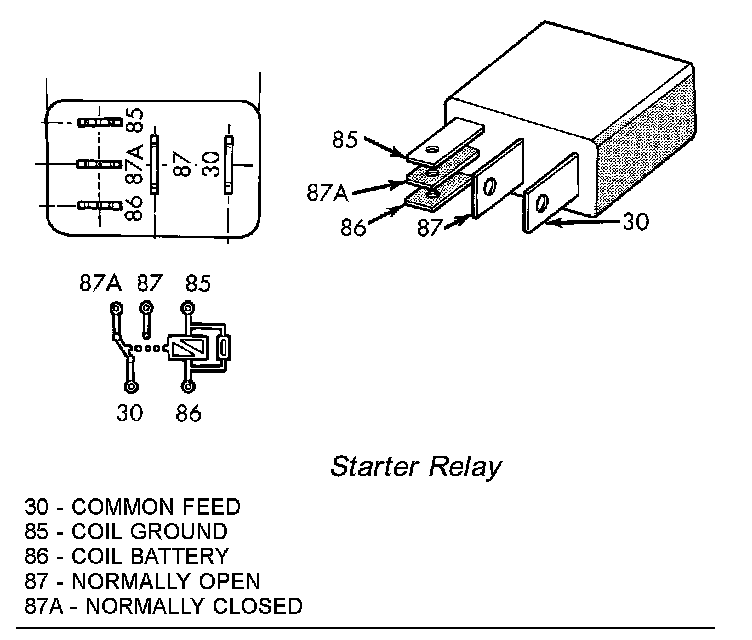 85
87A
86
87
30

85
87A
86
87
30

87A 87 85
30 86

Starter Relay

30 - COMMON FEED
85 - COIL GROUND
86 - COIL BATTERY
87 - NORMALLY OPEN
87A - NORMALLY CLOSED