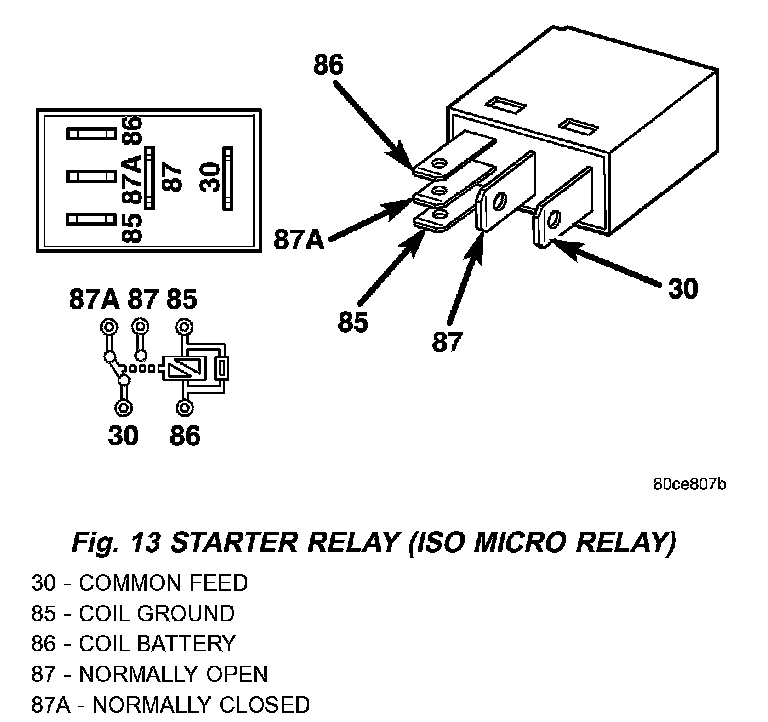 86
85 87A 86
87
30
87A
85
87
30
87A 87 85
30 86

80ce807b

Fig. 13 STARTER RELAY (ISO MICRO RELAY)

30 - COMMON FEED
85 - COIL GROUND
86 - COIL BATTERY
87 - NORMALLY OPEN
87A - NORMALLY CLOSED