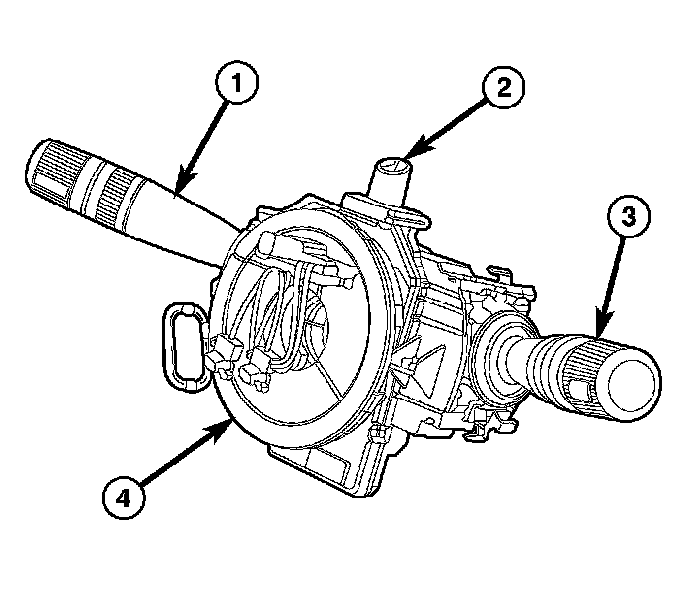 1
2
3
4