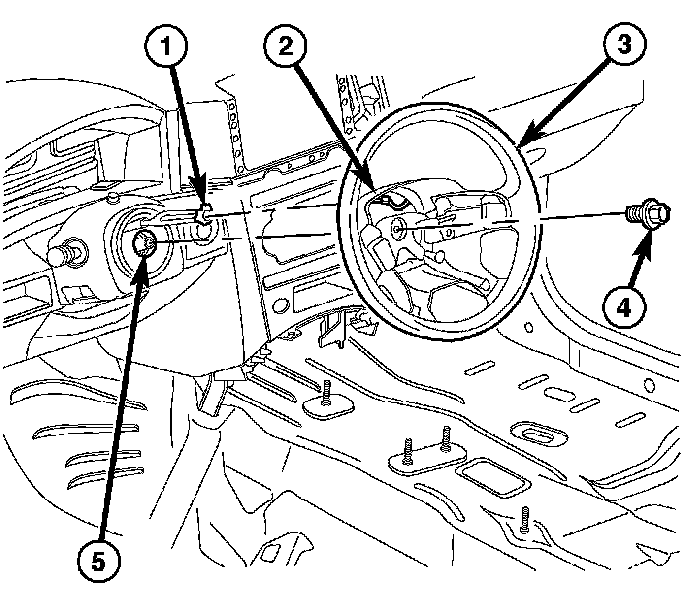 1
2
3
4
5