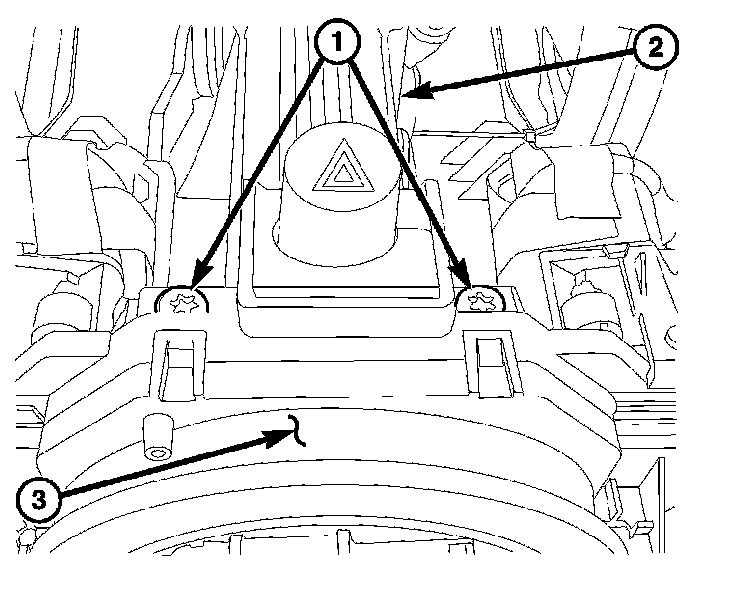 1
2
3