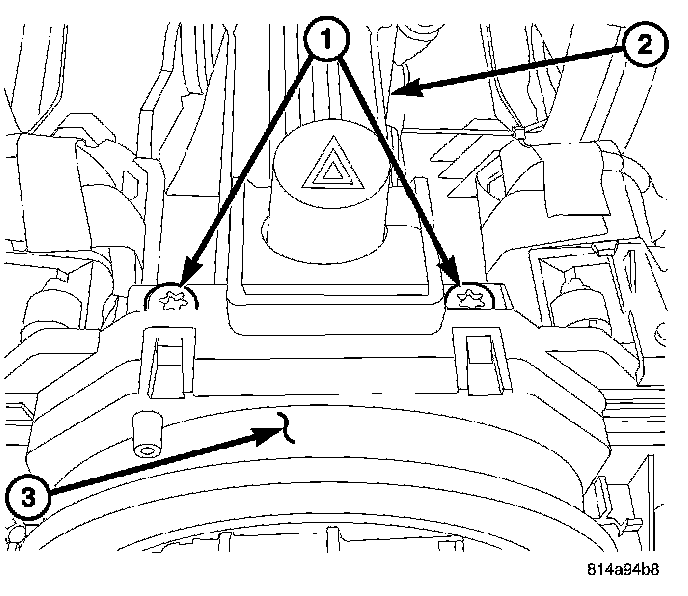 1
2
3
814a94b8