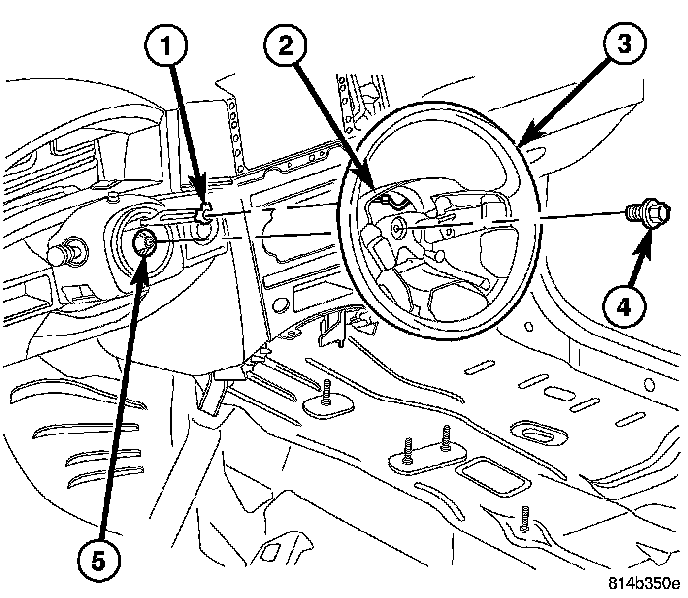 1
2
3
4
5
814b350e