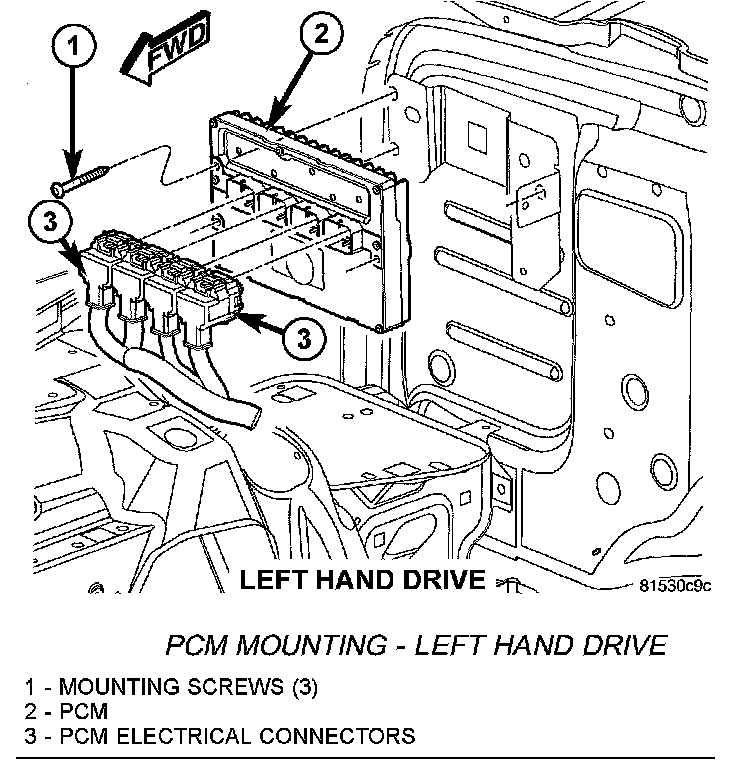 1
FWD
2
3
3
LEFT HAND DRIVE
81530c9c

PCM MOUNTING - LEFT HAND DRIVE

1 - MOUNTING SCREWS (3)
2 - PCM
3 - PCM ELECTRICAL CONNECTORS