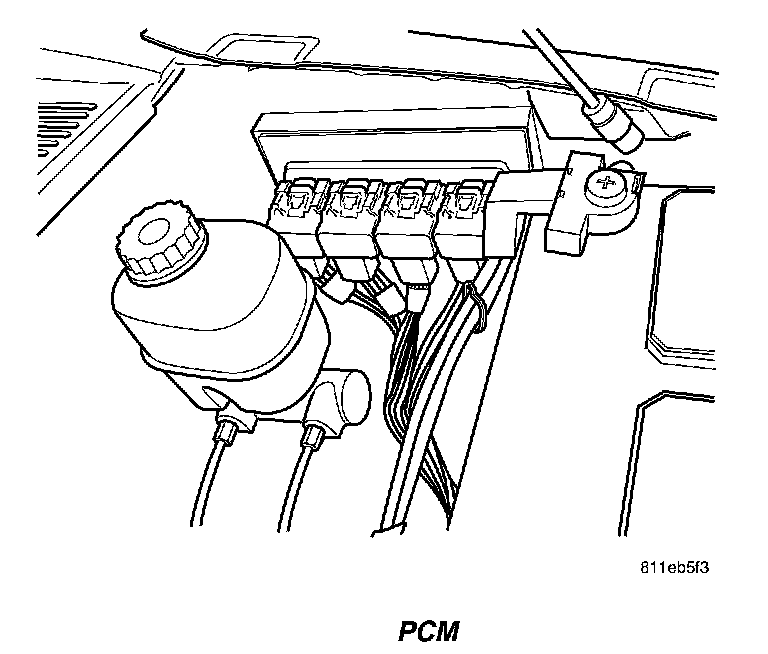 811eb5f3

PCM