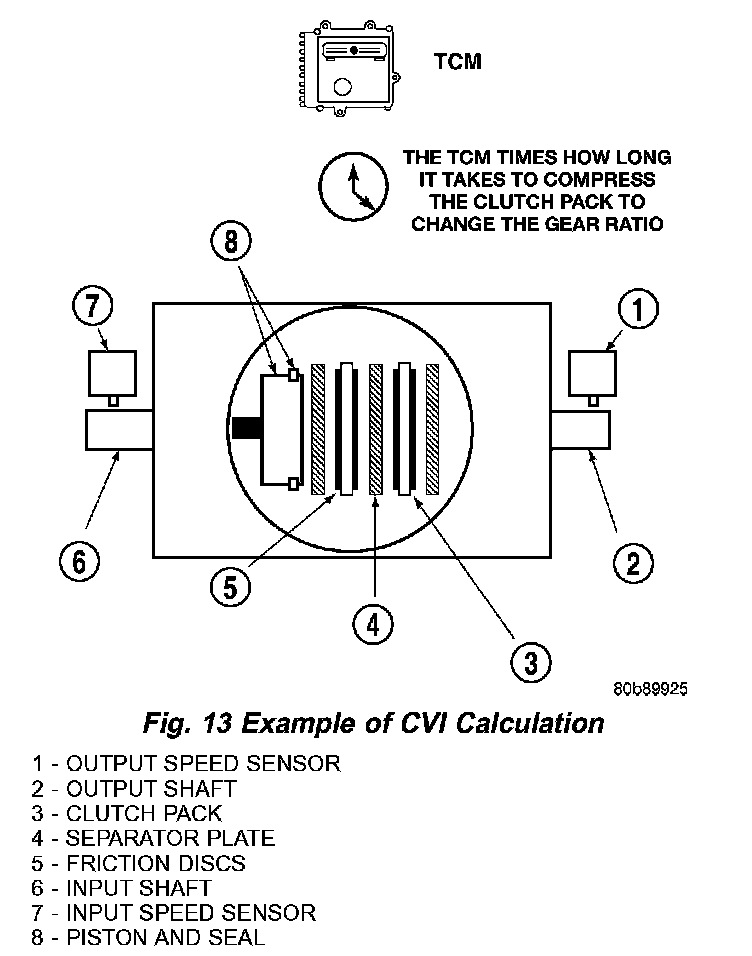 TCM

THE TCM TIMES HOW LONG IT TAKES TO COMPRESS THE CLUTCH PACK TO CHANGE THE GEAR RATIO

8

7

1

6

2

5

4

3

80b89925

Fig. 13 Example of CVI Calculation

1 - OUTPUT SPEED SENSOR
2 - OUTPUT SHAFT
3 - CLUTCH PACK
4 - SEPARATOR PLATE
5 - FRICTION DISCS
6 - INPUT SHAFT
7 - INPUT SPEED SENSOR
8 - PISTON AND SEAL