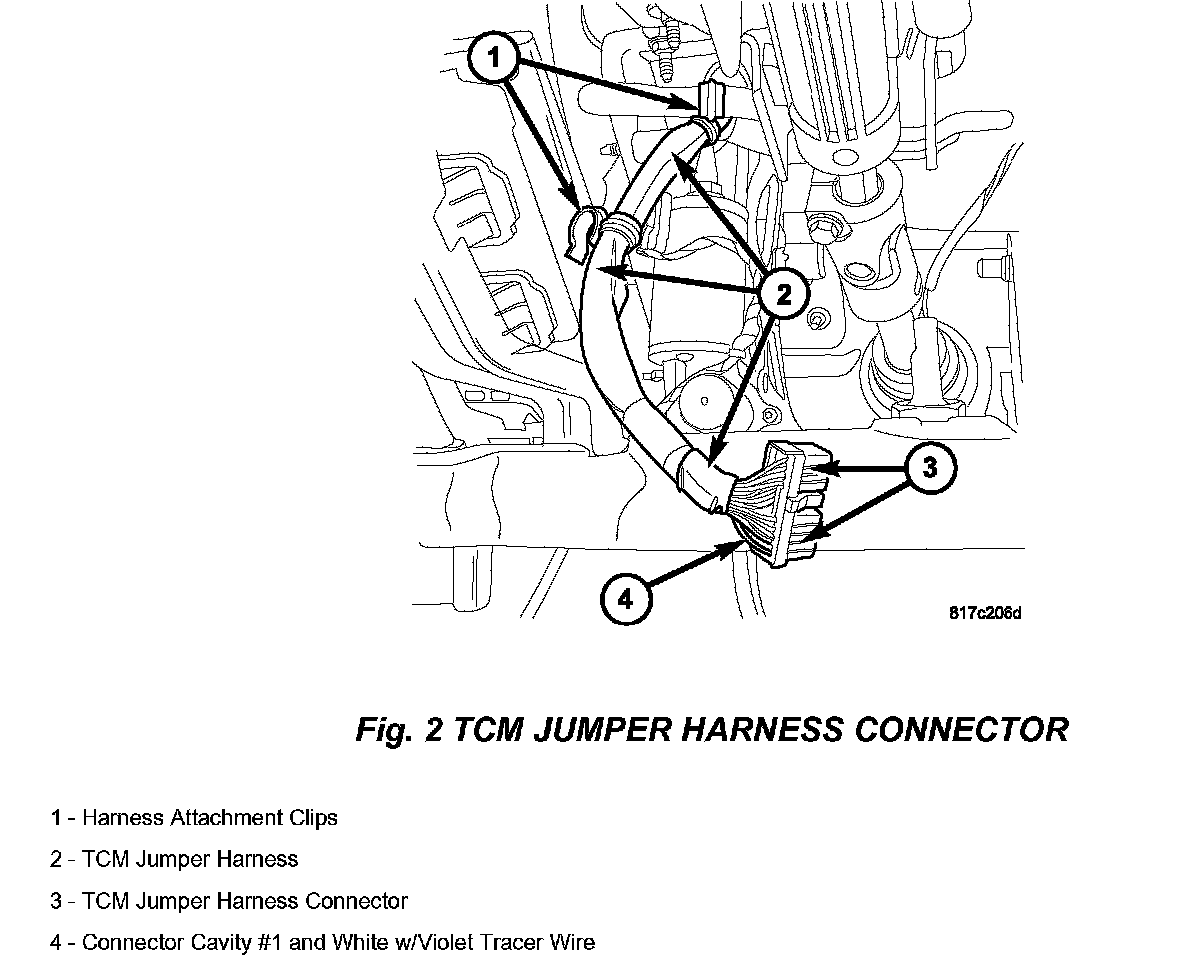 1

2

3

4

817c206d

Fig. 2 TCM JUMPER HARNESS CONNECTOR

1 - Harness Attachment Clips

2 - TCM Jumper Harness

3 - TCM Jumper Harness Connector

4 - Connector Cavity #1 and White w/Violet Tracer Wire