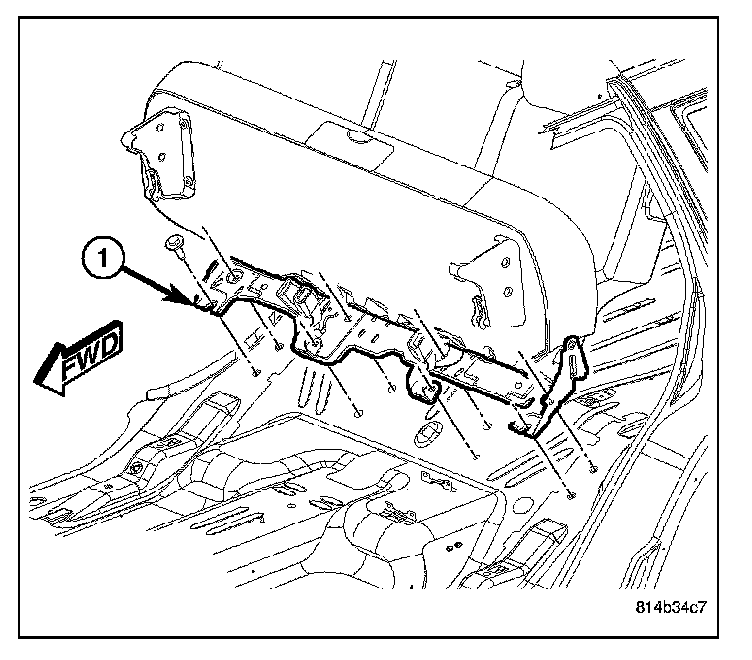 1

FWD

814b34c7