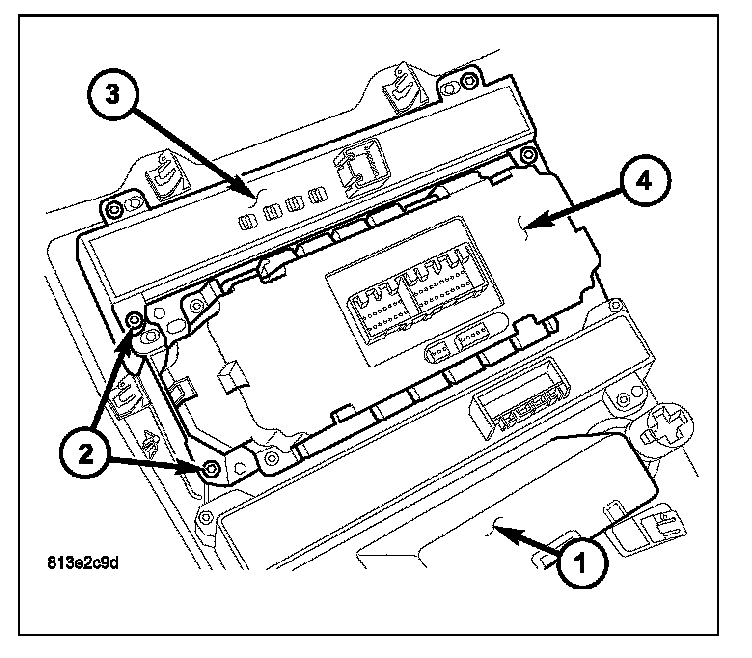 3
4
2
1
813e2c9d