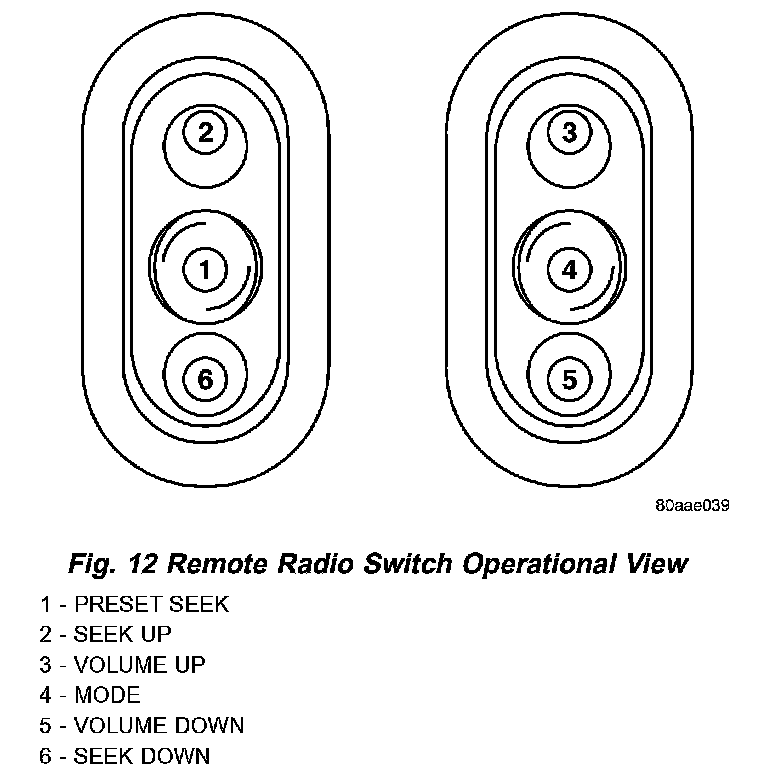 2

1

6

3

4

5

80aae039

Fig. 12 Remote Radio Switch Operational View

1 - PRESET SEEK
2 - SEEK UP
3 - VOLUME UP
4 - MODE
5 - VOLUME DOWN
6 - SEEK DOWN