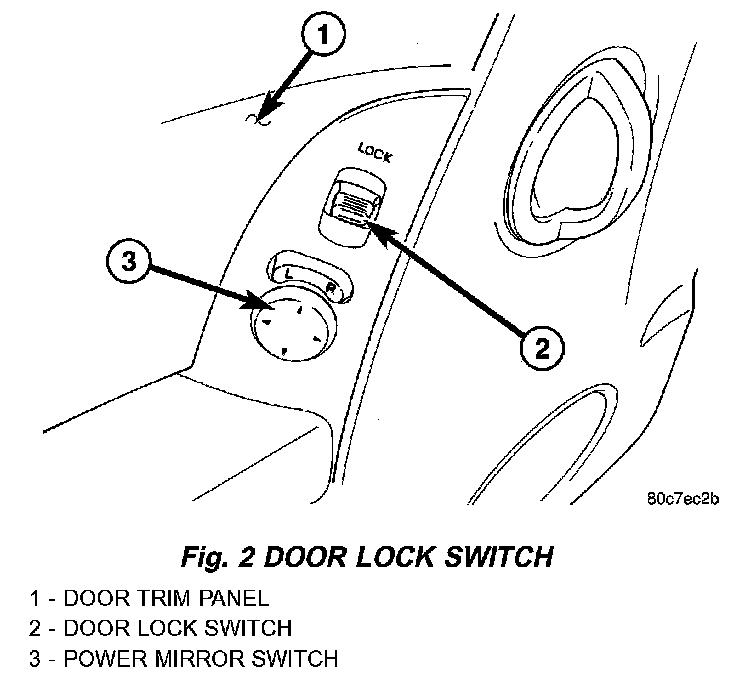 1

LOCK

3

L R

2

80c7ec2b

Fig. 2 DOOR LOCK SWITCH

1 - DOOR TRIM PANEL
2 - DOOR LOCK SWITCH
3 - POWER MIRROR SWITCH