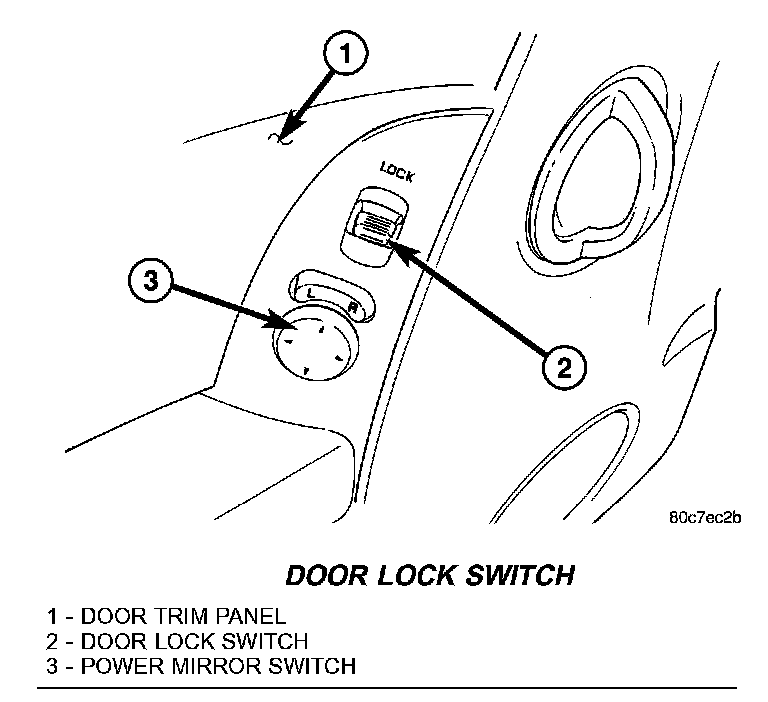 1

LOCK

3

L R

2

80c7ec2b

DOOR LOCK SWITCH

1 - DOOR TRIM PANEL
2 - DOOR LOCK SWITCH
3 - POWER MIRROR SWITCH