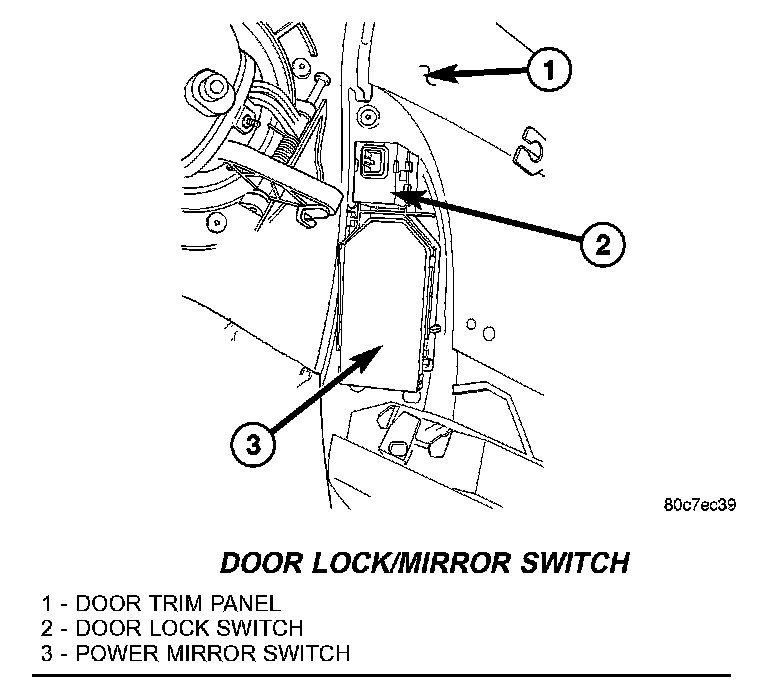 1

2

3

80c7ec39

DOOR LOCK/MIRROR SWITCH

1 - DOOR TRIM PANEL
2 - DOOR LOCK SWITCH
3 - POWER MIRROR SWITCH