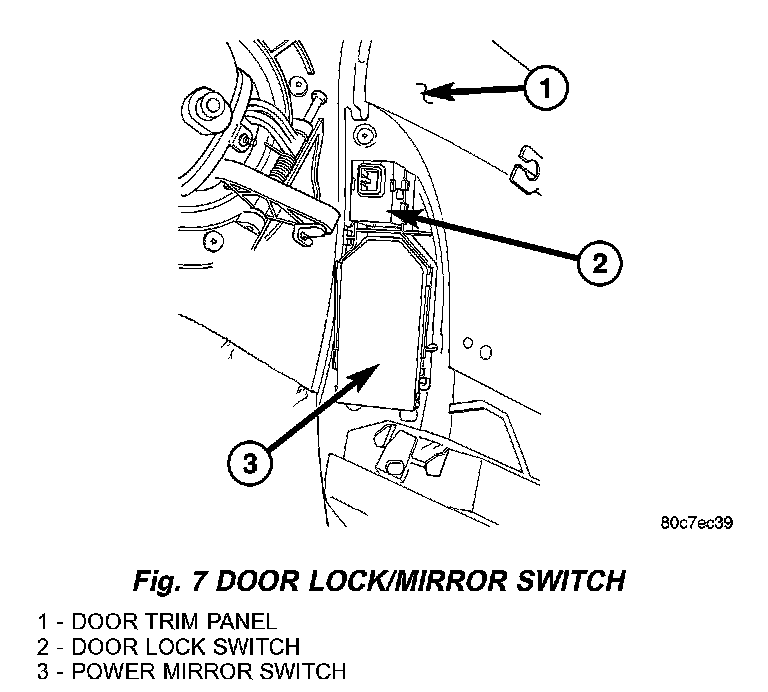 1

2

3

80c7ec39

Fig. 7 DOOR LOCK/MIRROR SWITCH

1 - DOOR TRIM PANEL
2 - DOOR LOCK SWITCH
3 - POWER MIRROR SWITCH