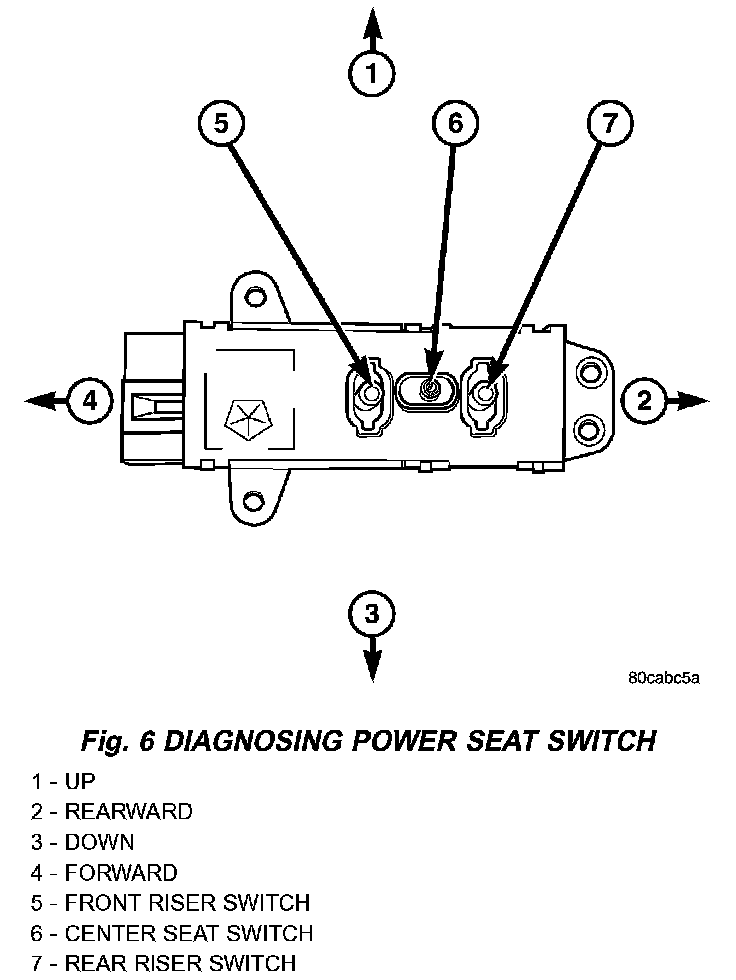 1

5

6

7

4

2

3

80cabc5a

Fig. 6 DIAGNOSING POWER SEAT SWITCH

1 - UP
2 - REARWARD
3 - DOWN
4 - FORWARD
5 - FRONT RISER SWITCH
6 - CENTER SEAT SWITCH
7 - REAR RISER SWITCH