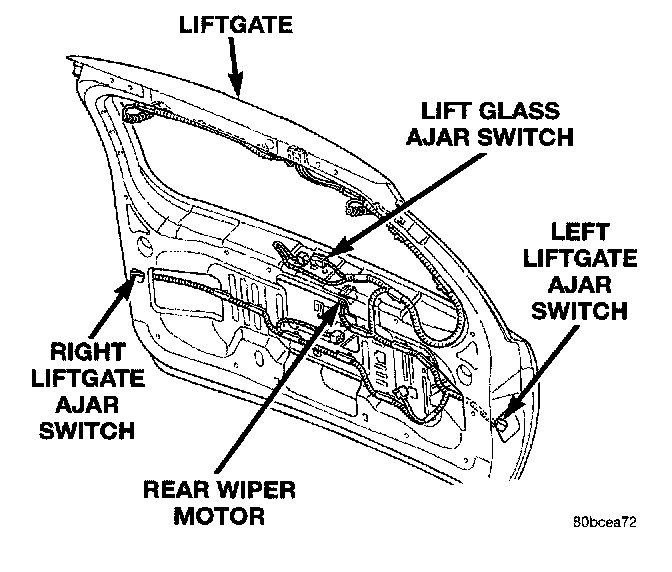 LIFTGATE

LIFT GLASS AJAR SWITCH

LEFT LIFTGATE AJAR SWITCH

RIGHT LIFTGATE AJAR SWITCH

REAR WIPER MOTOR

80bcea72