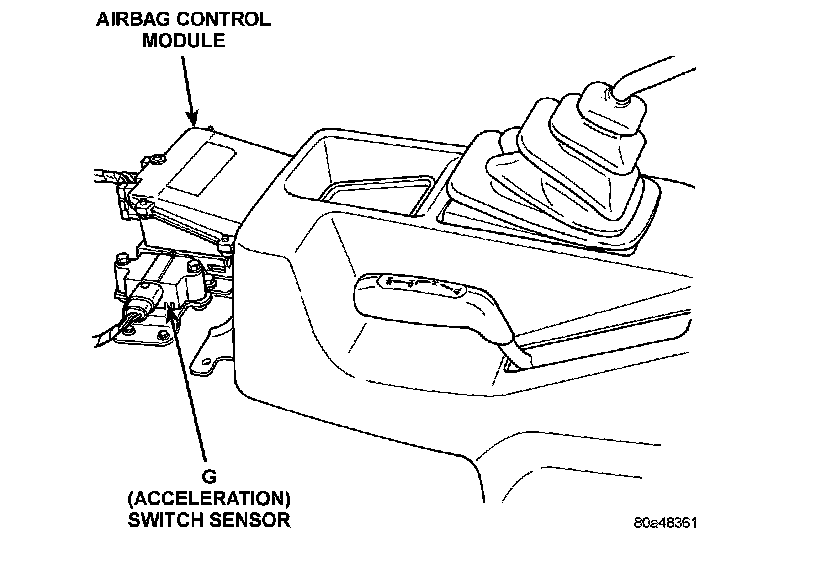 AIRBAG CONTROL MODULE

G (ACCELERATION) SWITCH SENSOR

80a48361