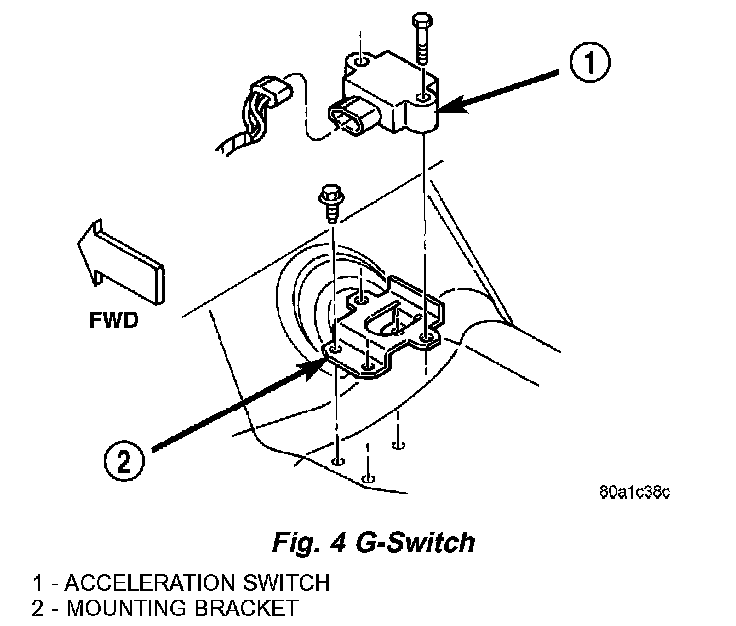 1

FWD

2

80a1c38c

Fig. 4 G-Switch

1 - ACCELERATION SWITCH
2 - MOUNTING BRACKET