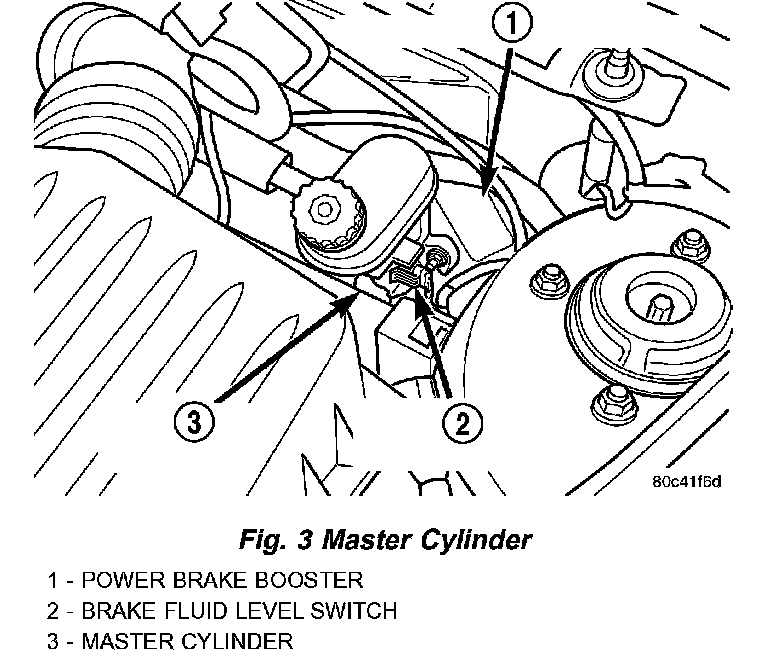 1

3

2

80c41f6d

Fig. 3 Master Cylinder

1 - POWER BRAKE BOOSTER
2 - BRAKE FLUID LEVEL SWITCH
3 - MASTER CYLINDER