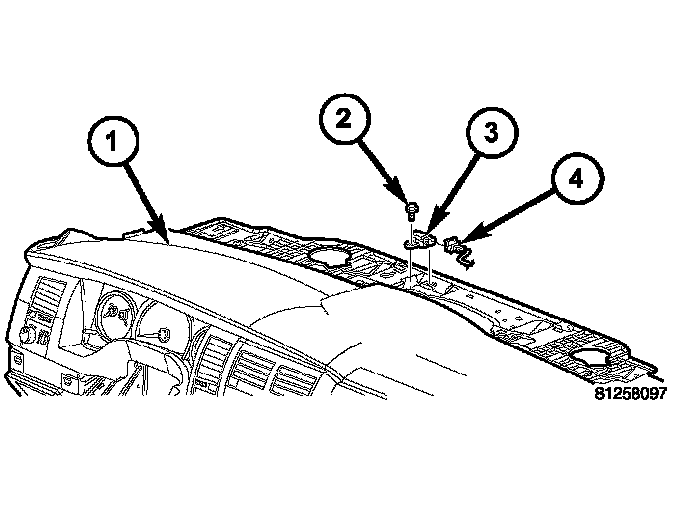 1
2
3
4
81258097