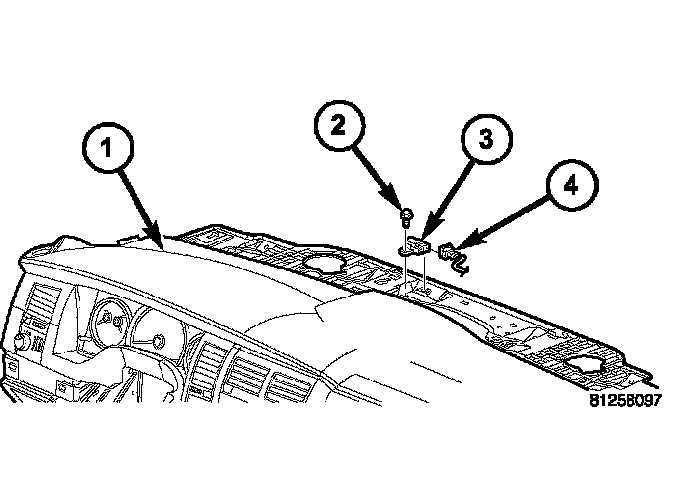 1

2

3

4

81256097