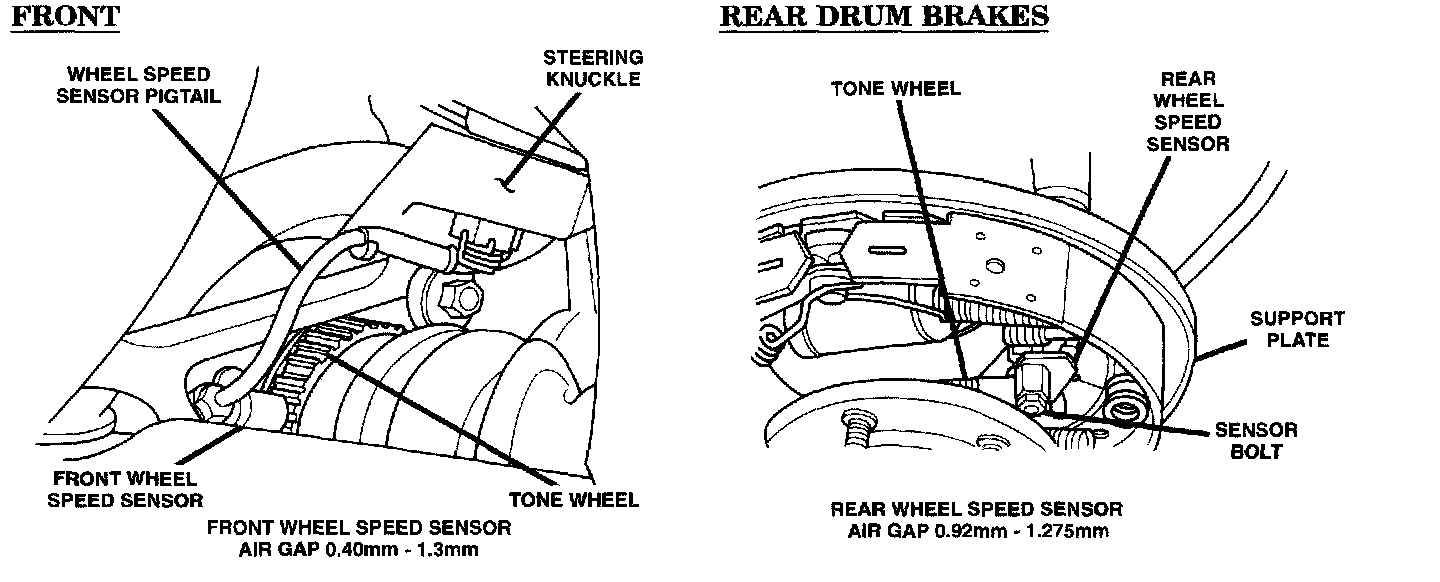 FRONT

WHEEL SPEED SENSOR PIGTAIL

STEERING KNUCKLE

FRONT WHEEL SPEED SENSOR

TONE WHEEL

FRONT WHEEL SPEED SENSOR AIR GAP 0.40mm - 1.3mm

REAR DRUM BRAKES

TONE WHEEL

REAR WHEEL SPEED SENSOR

SUPPORT PLATE

SENSOR BOLT

REAR WHEEL SPEED SENSOR AIR GAP 0.92mm - 1.275mm