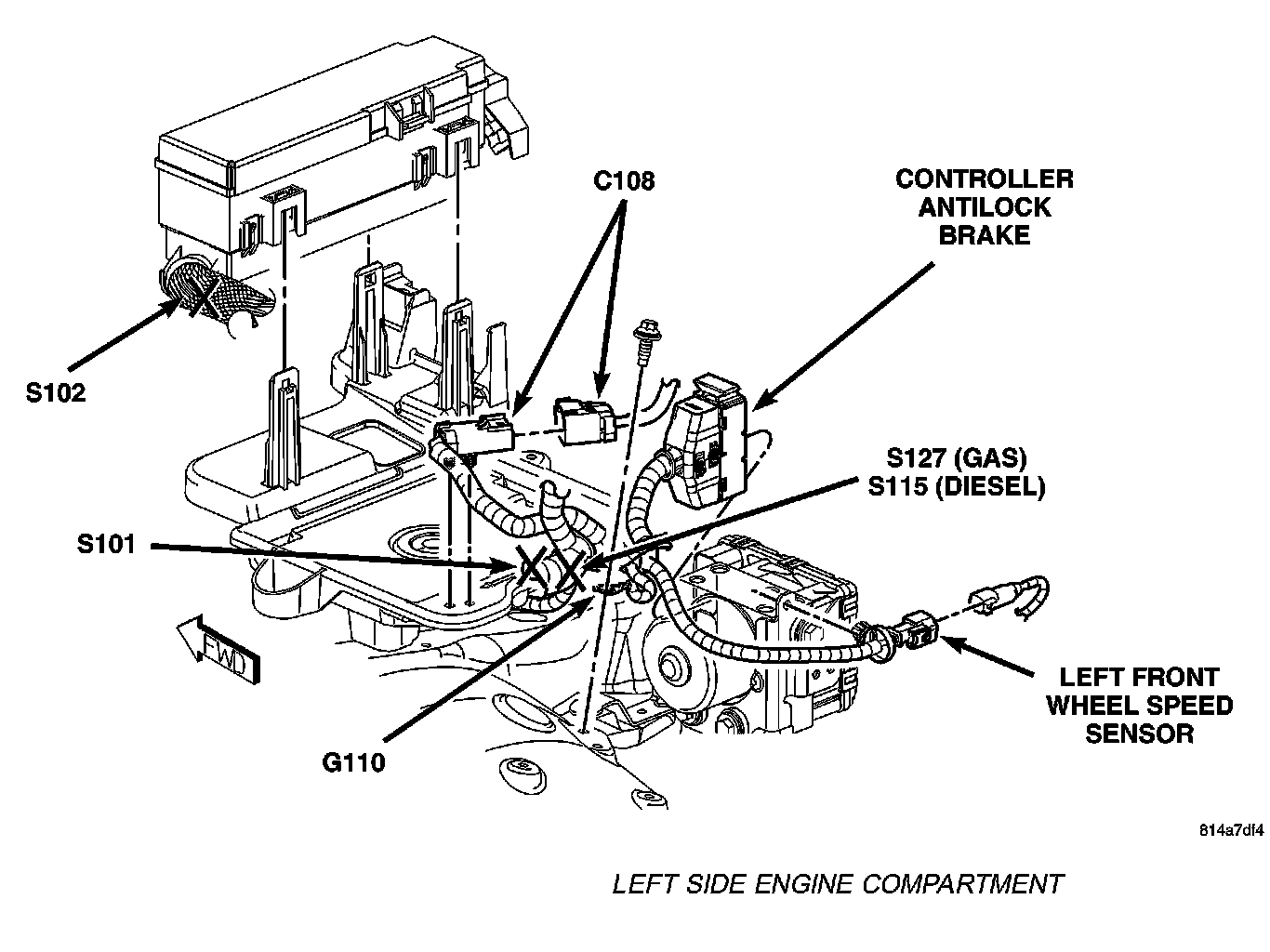 C108

CONTROLLER ANTILOCK BRAKE

S102

S127 (GAS)
S115 (DIESEL)

S101

FWD

LEFT FRONT WHEEL SPEED SENSOR

G110

814a7df4

LEFT SIDE ENGINE COMPARTMENT