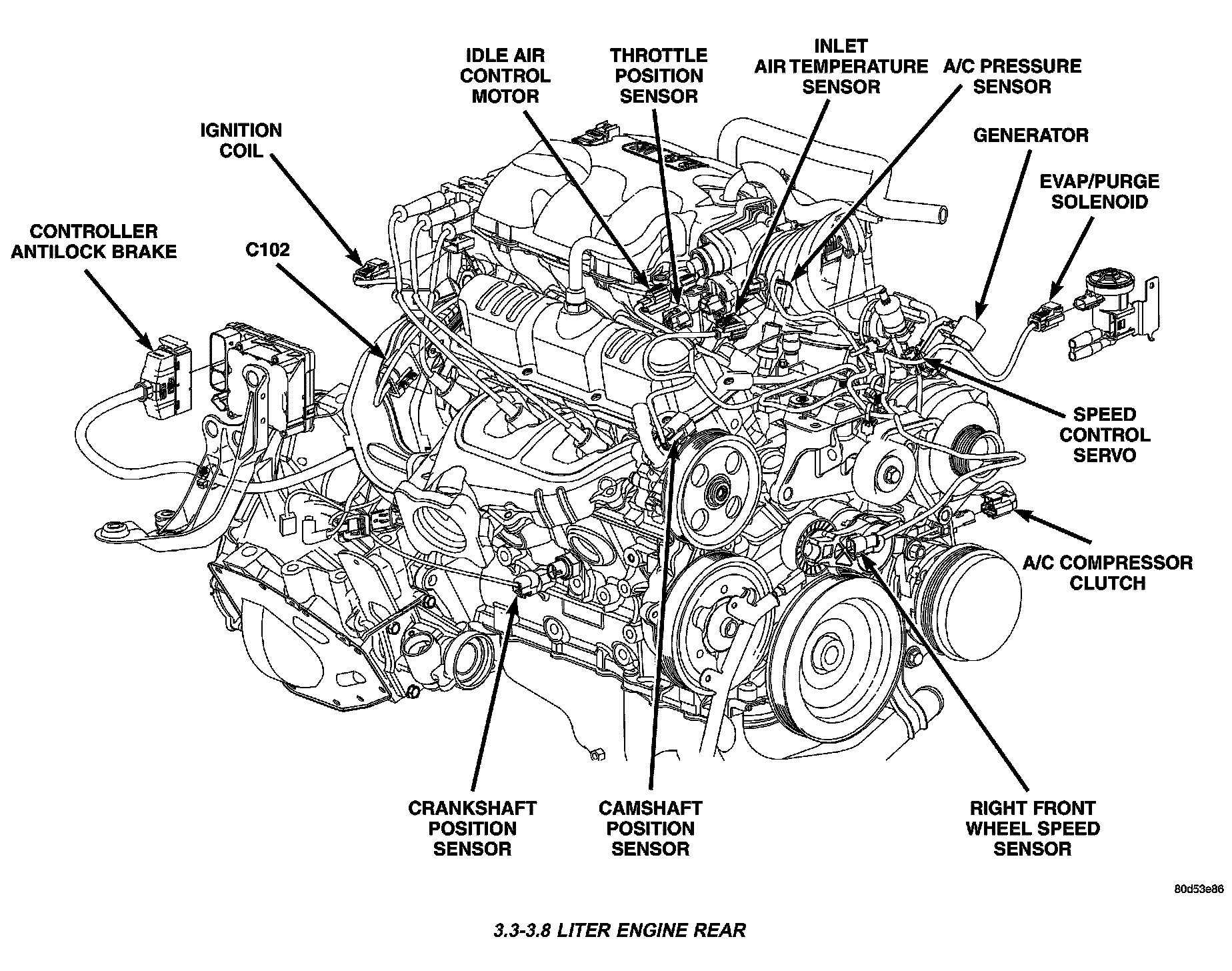 IDLE AIR CONTROL MOTOR

THROTTLE POSITION SENSOR

INLET AIR TEMPERATURE SENSOR

A/C PRESSURE SENSOR

IGNITION COIL

GENERATOR

EVAP/PURGE SOLENOID

CONTROLLER ANTILOCK BRAKE

C102

SPEED CONTROL SERVO

A/C COMPRESSOR CLUTCH

CRANKSHAFT POSITION SENSOR

CAMSHAFT POSITION SENSOR

RIGHT FRONT WHEEL SPEED SENSOR

80d53e86

3.3-3.8 LITER ENGINE REAR