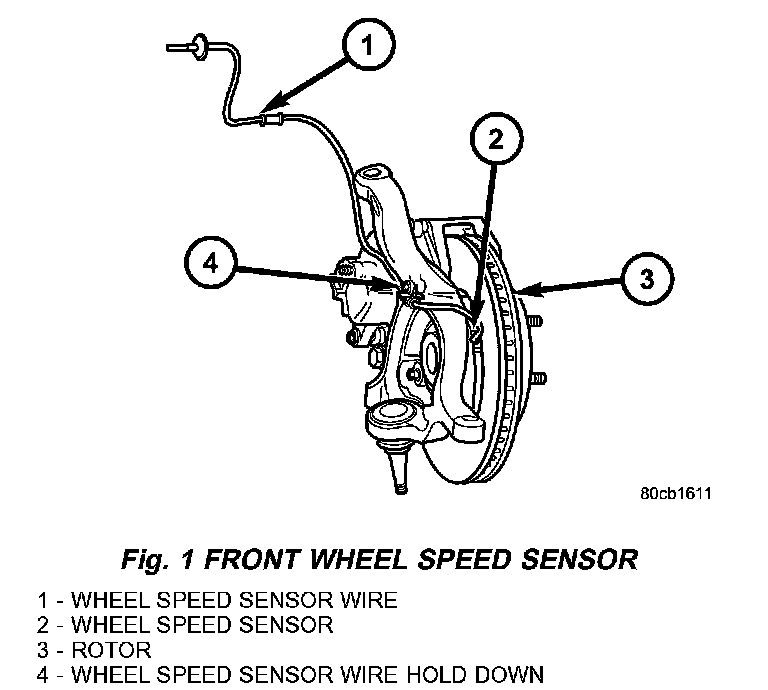 1

2

4

3

80cb1611

Fig. 1 FRONT WHEEL SPEED SENSOR

1 - WHEEL SPEED SENSOR WIRE
2 - WHEEL SPEED SENSOR
3 - ROTOR
4 - WHEEL SPEED SENSOR WIRE HOLD DOWN