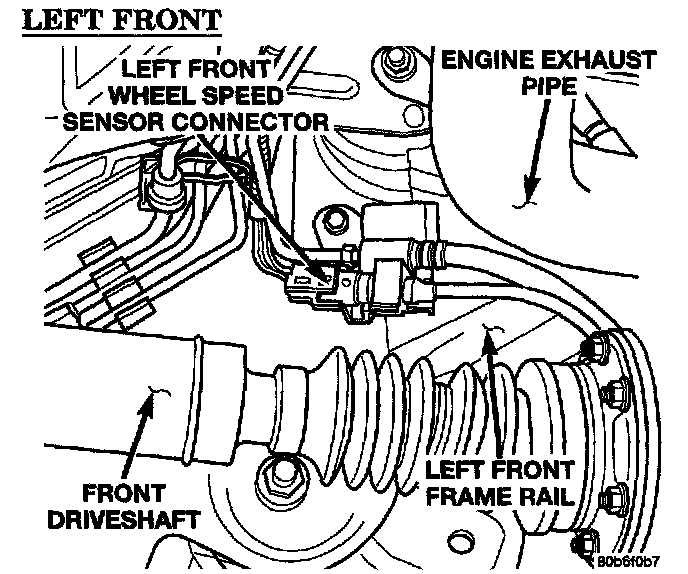 LEFT FRONT

LEFT FRONT WHEEL SPEED SENSOR CONNECTOR

ENGINE EXHAUST PIPE

FRONT DRIVESHAFT

LEFT FRONT FRAME RAIL

80b6f0b7