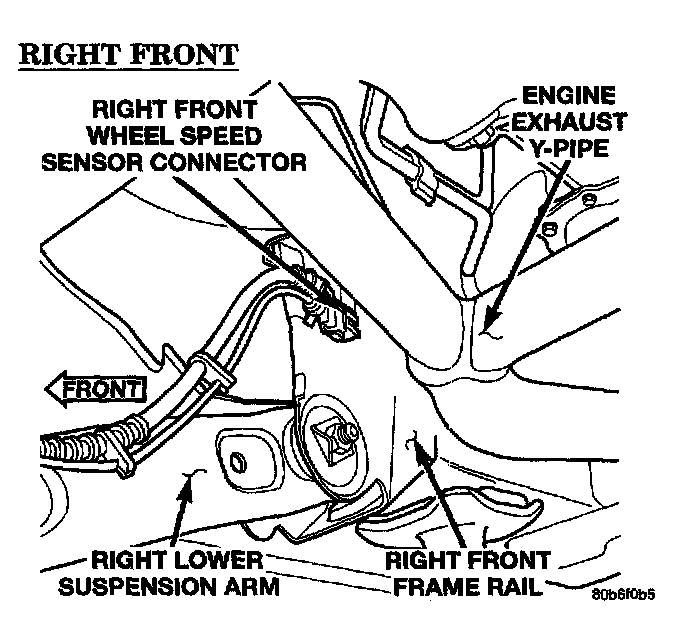 RIGHT FRONT

RIGHT FRONT WHEEL SPEED SENSOR CONNECTOR

ENGINE EXHAUST Y-PIPE

FRONT

RIGHT LOWER SUSPENSION ARM

RIGHT FRONT FRAME RAIL

80b6f0b5