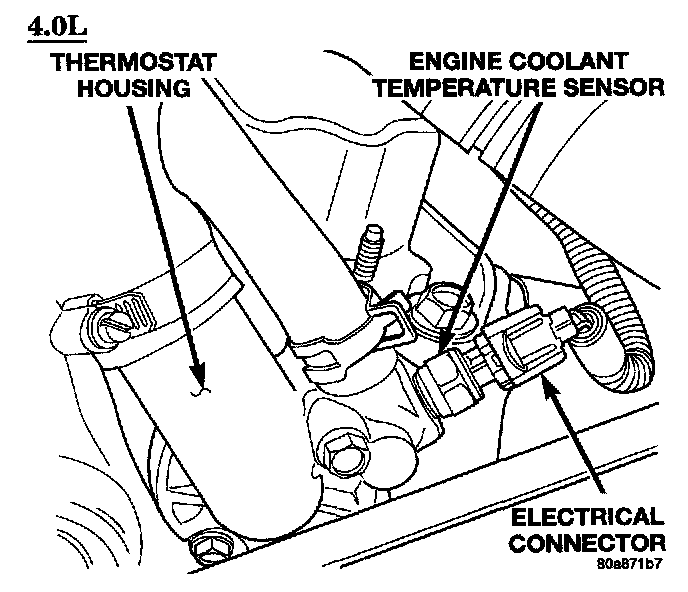 4.0L

THERMOSTAT HOUSING

ENGINE COOLANT TEMPERATURE SENSOR

ELECTRICAL CONNECTOR

80a871b7