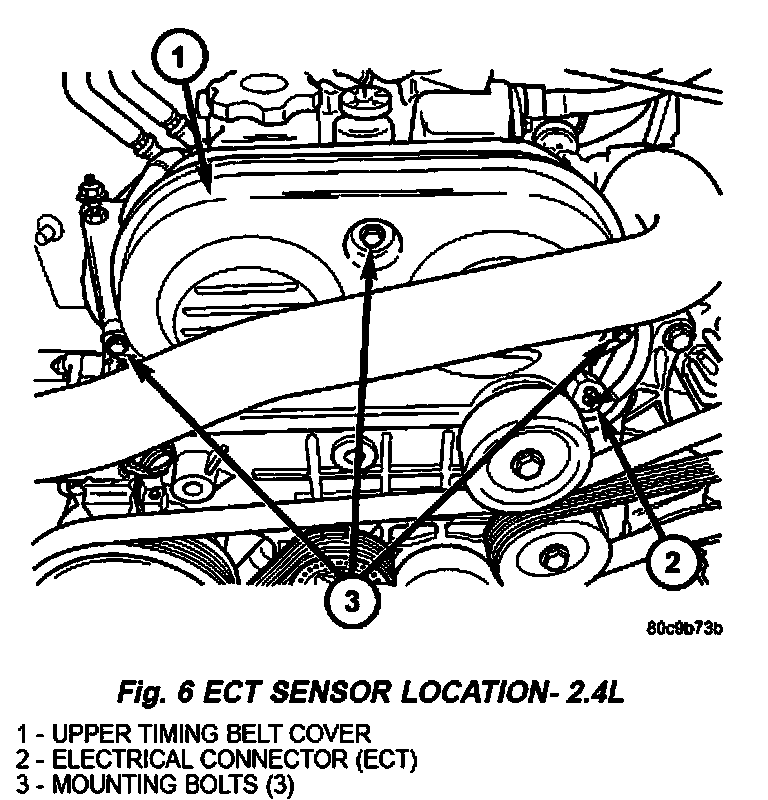 1

2

3

80c9b73b

Fig. 6 ECT SENSOR LOCATION- 2.4L

1 - UPPER TIMING BELT COVER
2 - ELECTRICAL CONNECTOR (ECT)
3 - MOUNTING BOLTS (3)