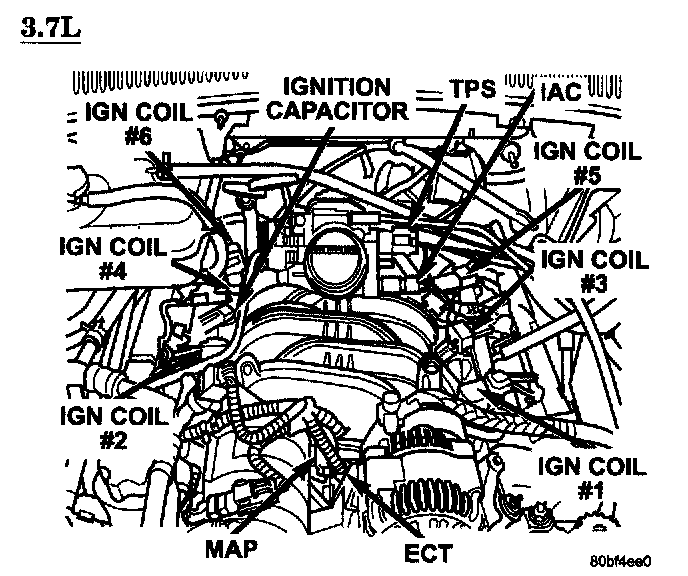 3.7L

IGN COIL #6

IGNITION CAPACITOR

TPS

IAC

IGN COIL #5

IGN COIL #4

IGN COIL #3

IGN COIL #2

IGN COIL #1

MAP

ECT

80bf4ee0