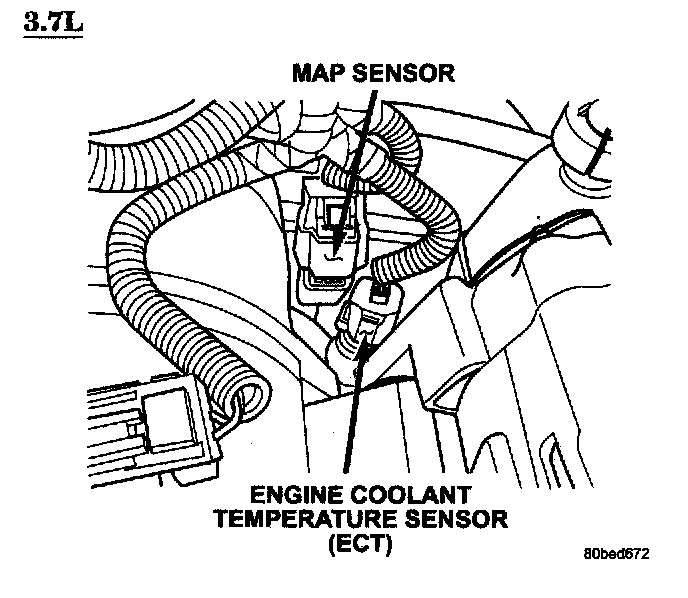 3.7L

MAP SENSOR

ENGINE COOLANT TEMPERATURE SENSOR (ECT)

80bed672