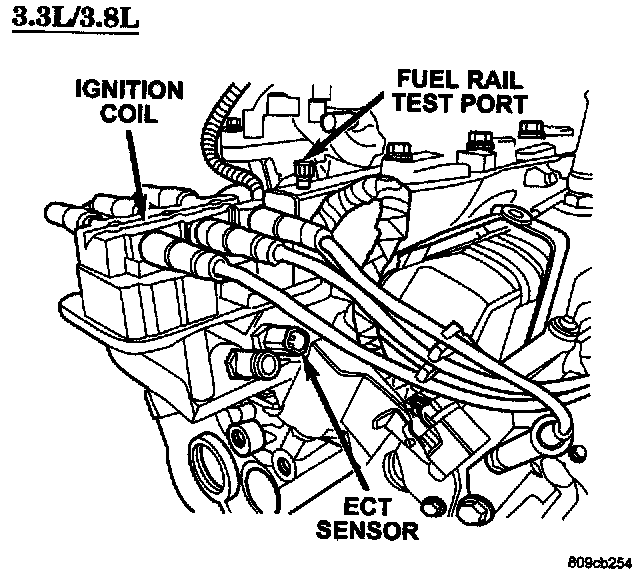 3.3L/3.8L

IGNITION COIL

FUEL RAIL TEST PORT

ECT SENSOR

809cb254