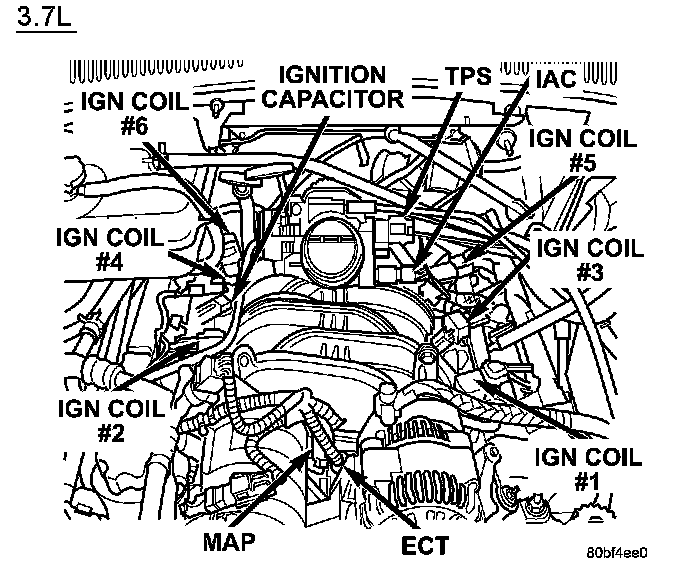 3.7L

IGN COIL #6

IGNITION CAPACITOR

TPS

IAC

IGN COIL #5

IGN COIL #4

IGN COIL #3

IGN COIL #2

IGN COIL #1

MAP

ECT

80bf4ee0