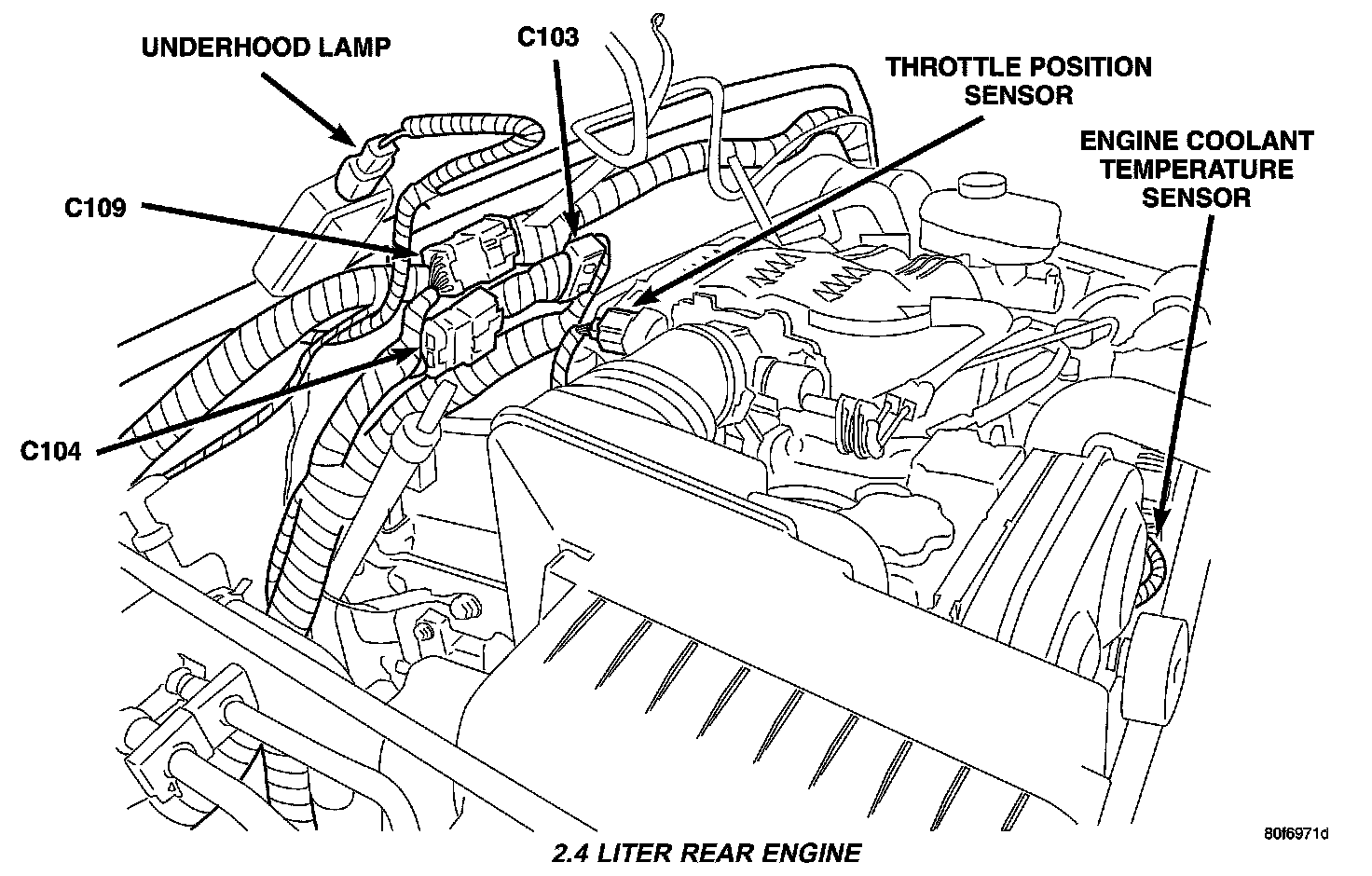 UNDERHOOD LAMP

C103

THROTTLE POSITION SENSOR

ENGINE COOLANT TEMPERATURE SENSOR

C109

C104

80f6971d

2.4 LITER REAR ENGINE