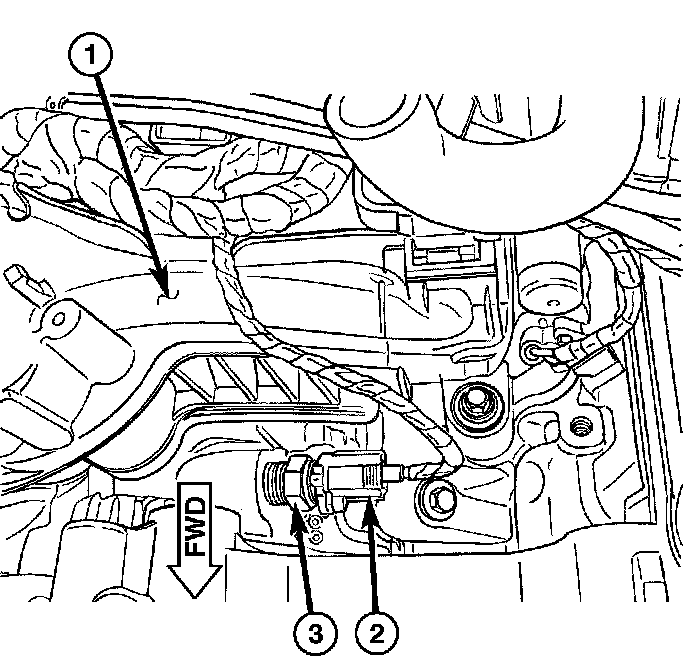 1

FWD

3

2