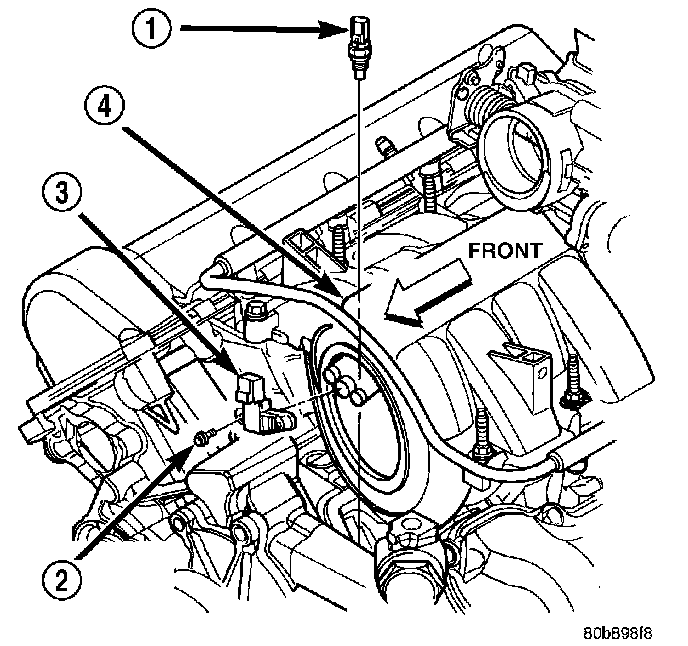 1
4
3
FRONT
2
80b898f8