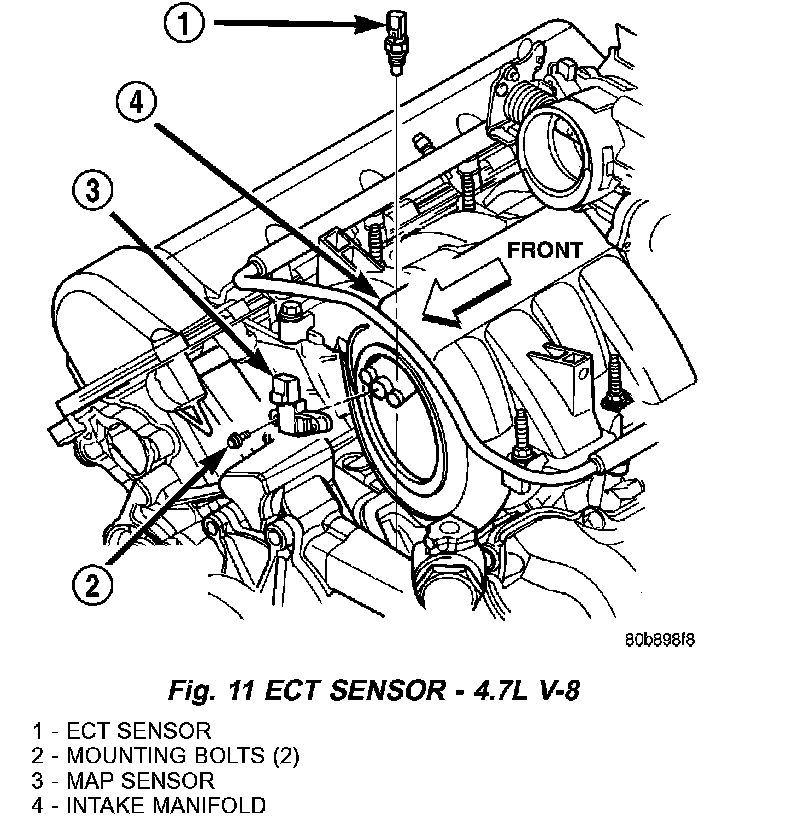 1

4

3

FRONT

2

80b898f8

Fig. 11 ECT SENSOR - 4.7L V-8

1 - ECT SENSOR
2 - MOUNTING BOLTS (2)
3 - MAP SENSOR
4 - INTAKE MANIFOLD