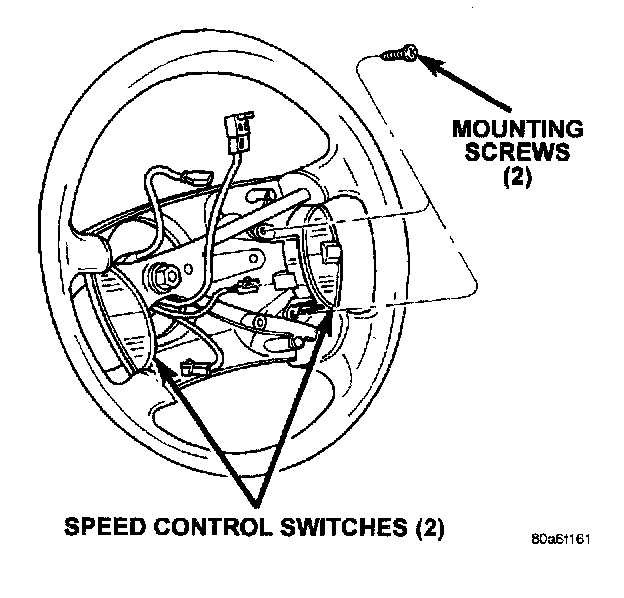 MOUNTING SCREWS (2)

SPEED CONTROL SWITCHES (2)

80a61161