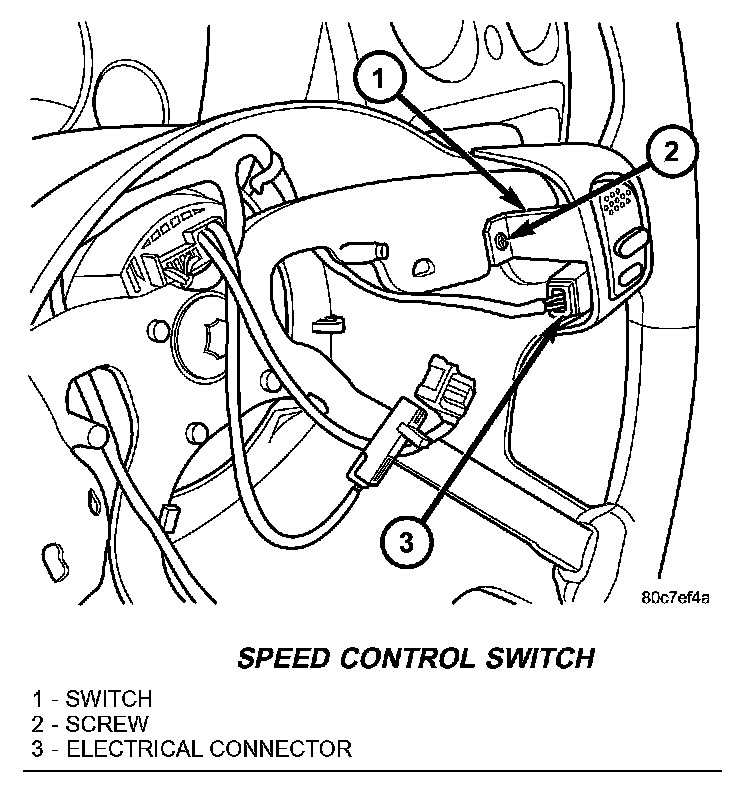 1

2

3

80c7ef4a

SPEED CONTROL SWITCH

1 - SWITCH
2 - SCREW
3 - ELECTRICAL CONNECTOR