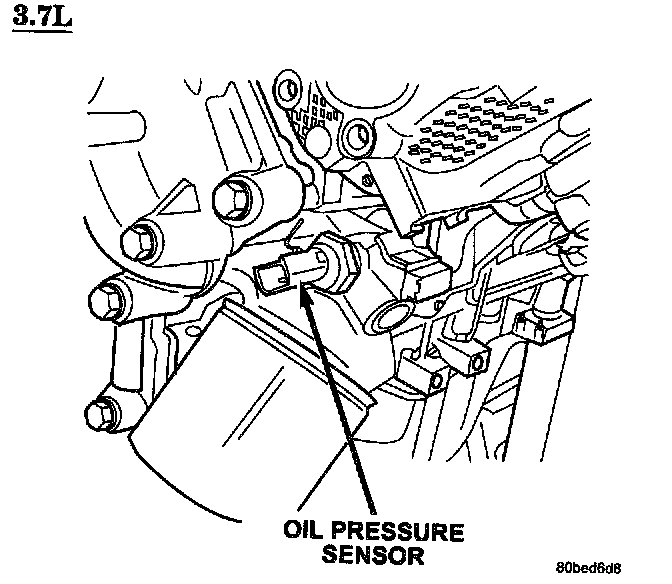 3.7L

OIL PRESSURE SENSOR

80bed6d8