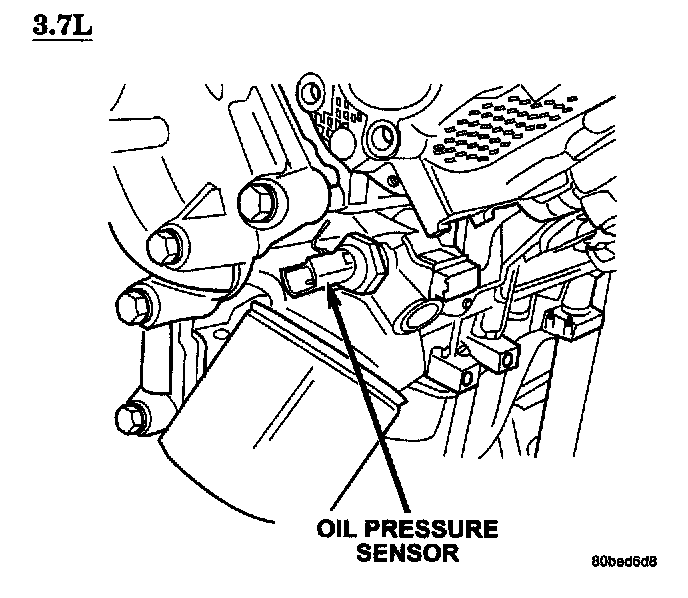 3.7L

OIL PRESSURE SENSOR

80bed6d8