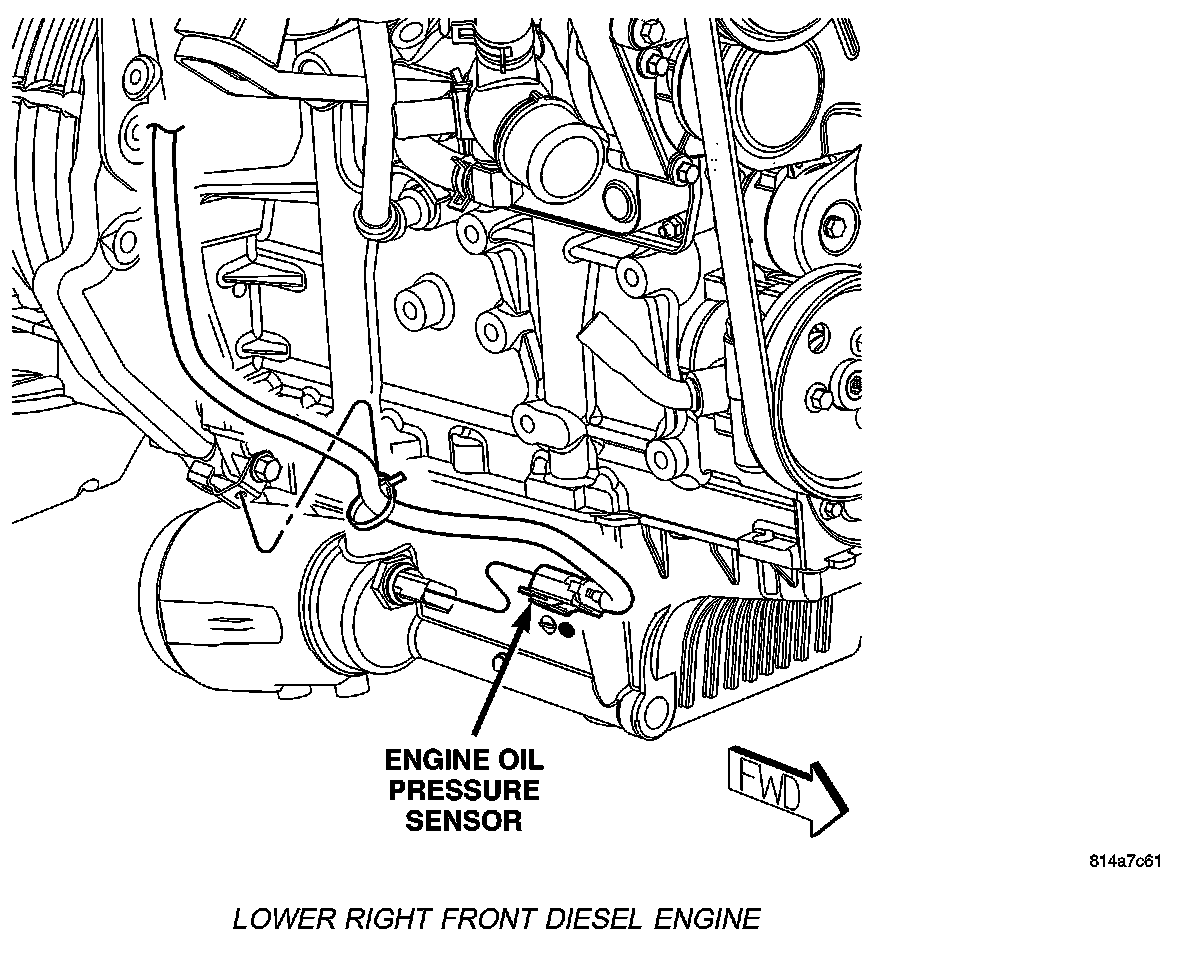 ENGINE OIL PRESSURE SENSOR

FWD

814a7c61

LOWER RIGHT FRONT DIESEL ENGINE