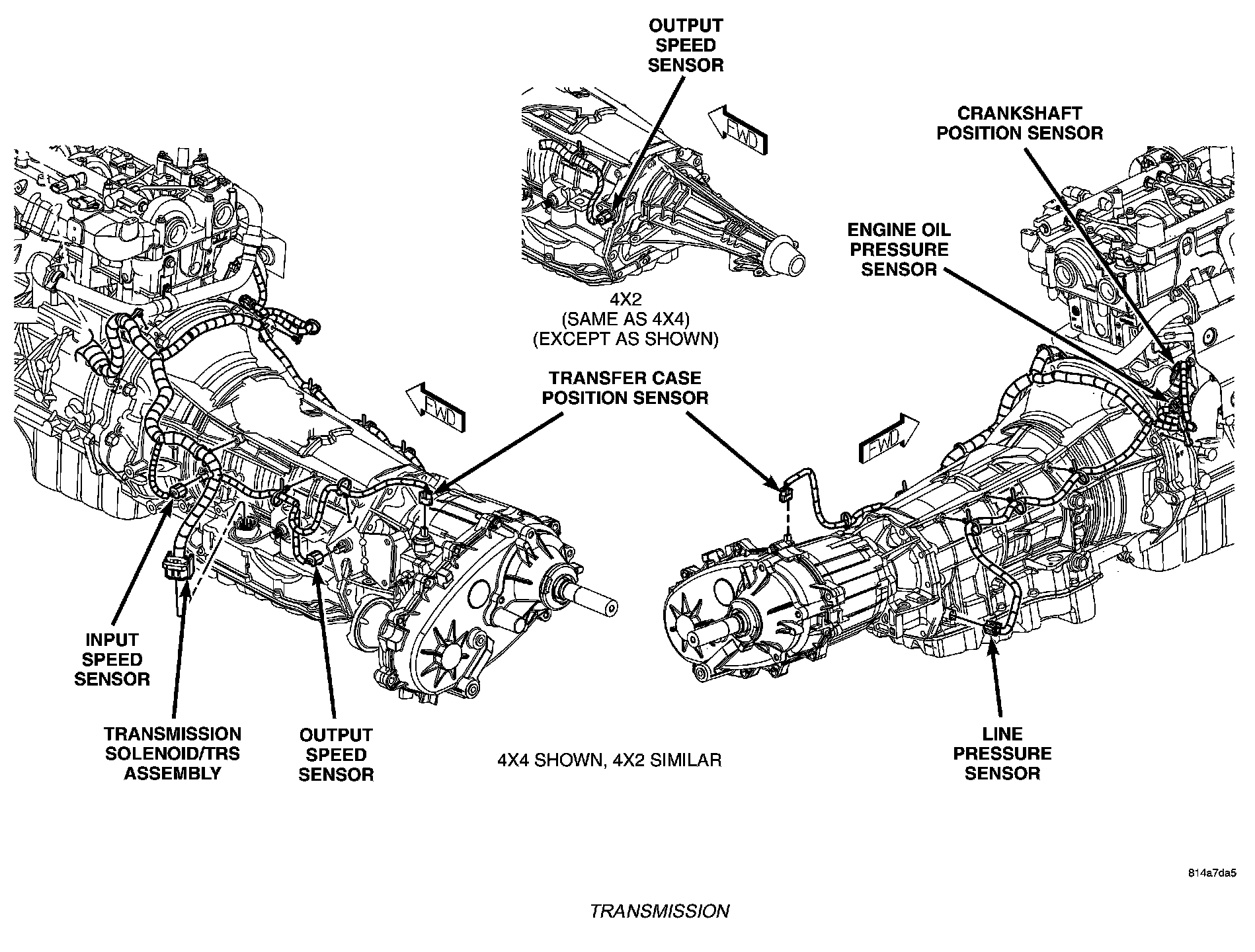 OUTPUT SPEED SENSOR

FWD

CRANKSHAFT POSITION SENSOR

ENGINE OIL PRESSURE SENSOR

4X2
(SAME AS 4X4)
(EXCEPT AS SHOWN)

TRANSFER CASE POSITION SENSOR

FWD

FWD

INPUT SPEED SENSOR

TRANSMISSION SOLENOID/TRS ASSEMBLY

OUTPUT SPEED SENSOR

4X4 SHOWN, 4X2 SIMILAR

LINE PRESSURE SENSOR

814a7da5

TRANSMISSION